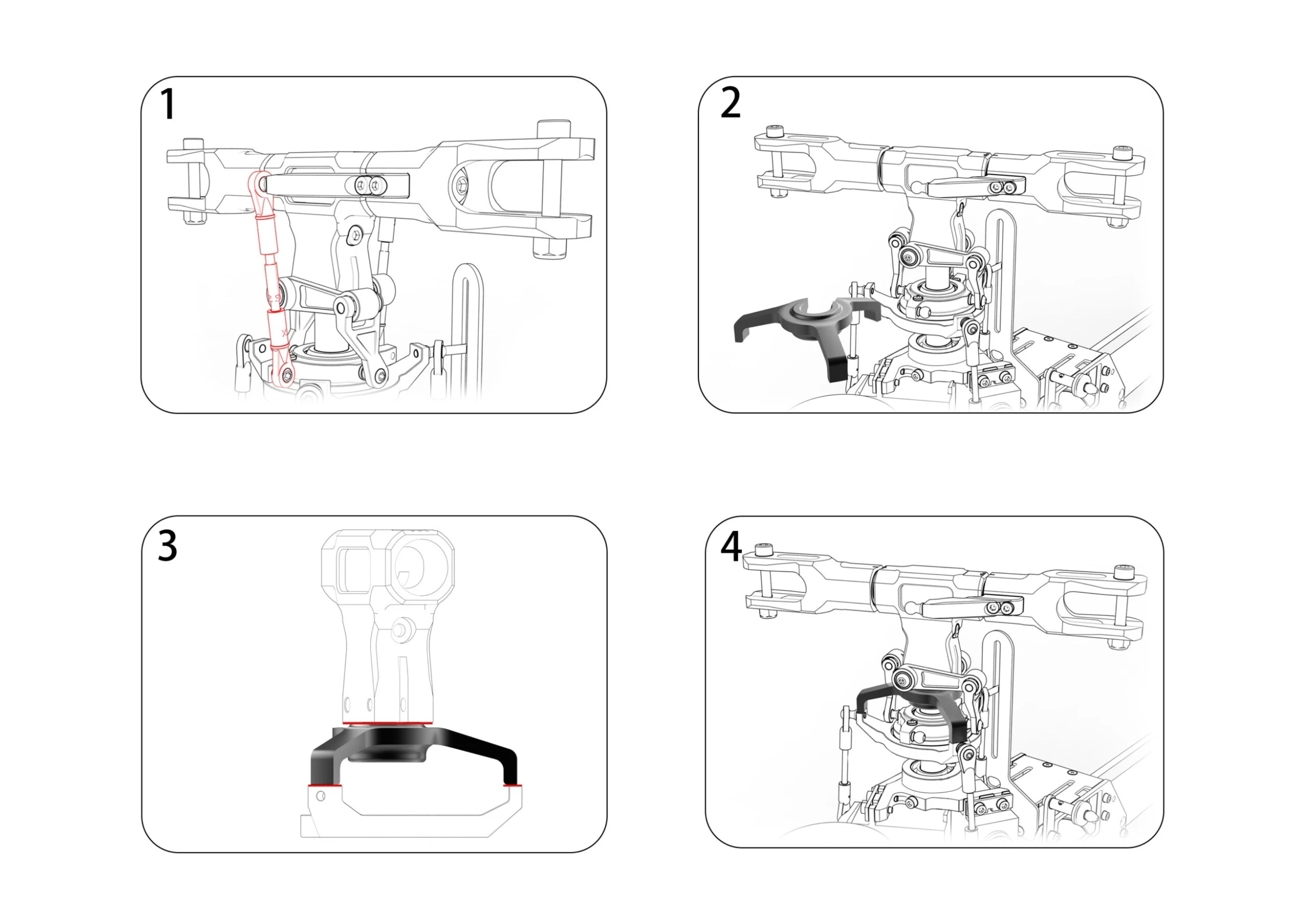 1

2

3

4