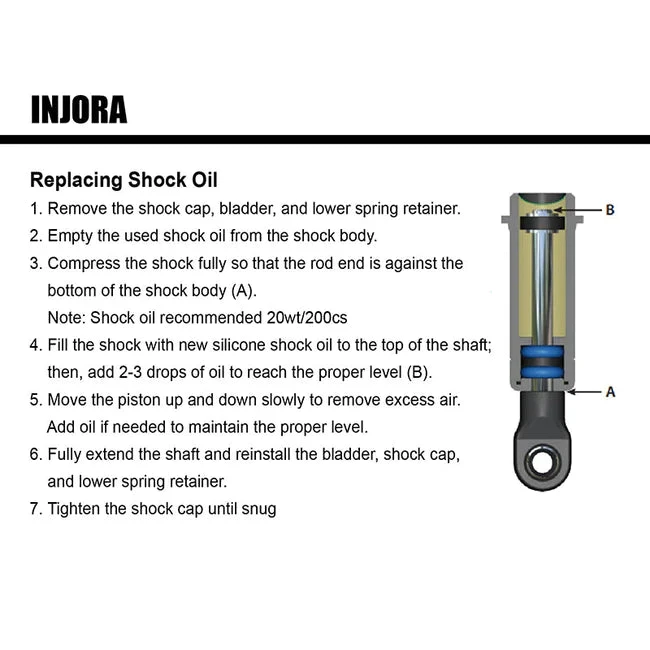 INJORA

Replacing Shock Oil

1. Remove the shock cap, bladder, and lower spring retainer.
2. Empty the used shock oil from the shock body.
3. Compress the shock fully so that the rod end is against the bottom of the shock body (A).
Note: Shock oil recommended 20wt/200cs
4. Fill the shock with new silicone shock oil to the top of the shaft; then, add 2-3 drops of oil to reach the proper level (B).
5. Move the piston up and down slowly to remove excess air. Add oil if needed to maintain the proper level.
6. Fully extend the shaft and reinstall the bladder, shock cap, and lower spring retainer.
7. Tighten the shock cap until snug

B

A