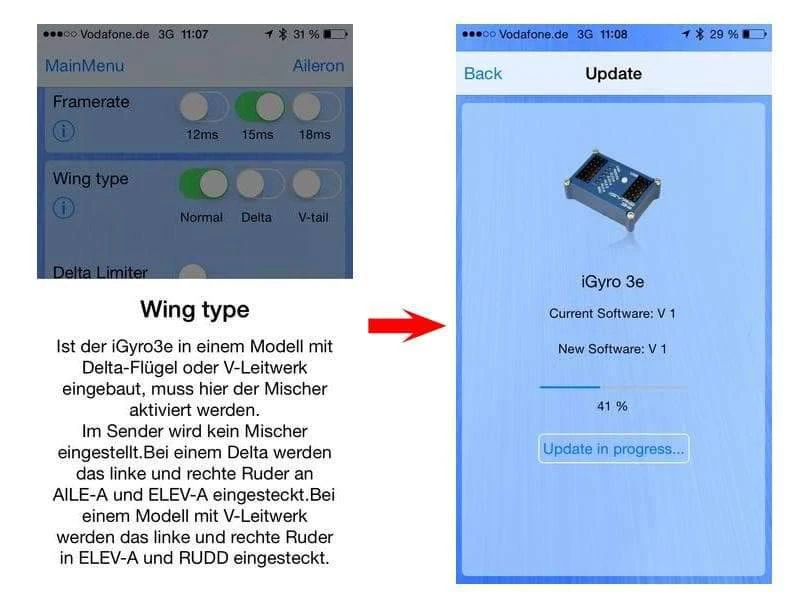 ●●●○○ Vodafone.de 3G 11:07 31 %

MainMenu Aileron

Framerate

12ms 15ms 18ms

Wing type

Normal Delta V-tail

Delta Limiter

Wing type

Ist der iGyro3e in einem Modell mit Delta-Flügel oder V-Leitwerk eingebaut, muss hier der Mischer aktiviert werden.
Im Sender wird kein Mischer eingestellt.Bei einem Delta werden das linke und rechte Ruder an AILE-A und ELEV-A eingesteckt.Bei einem Modell mit V-Leitwerk werden das linke und rechte Ruder in ELEV-A und RUDD eingesteckt.

●●●○○ Vodafone.de 3G 11:08 29 %

Back Update

iGyro 3e

Current Software: V 1

New Software: V 1

41 %

Update in progress...